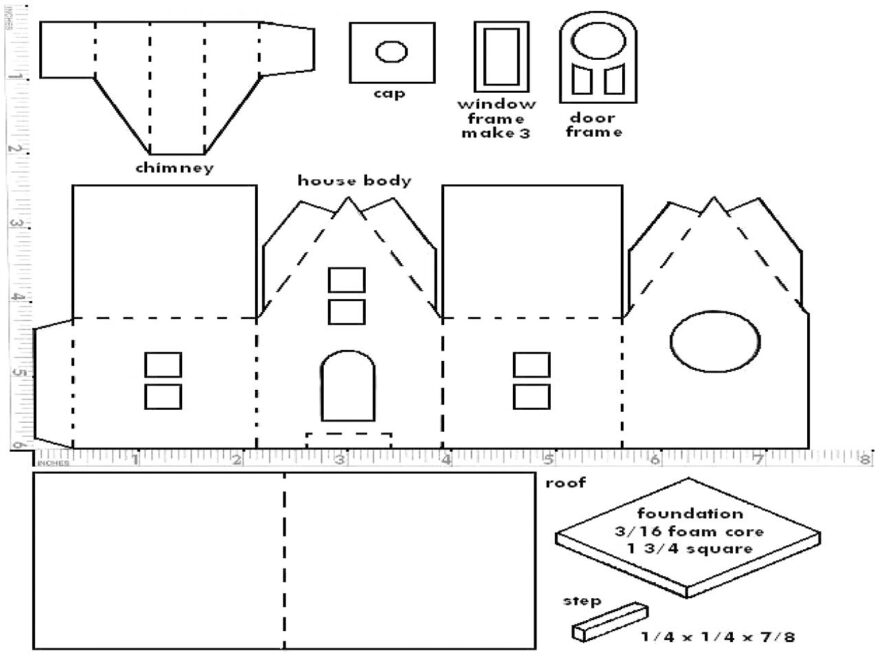 INCHES
1
2
3
4
5
6

cap

window frame make 3

door frame

chimney

house body

INCHES
1
2
3
4
5
6
7
8

roof

foundation
3/16 foam core
1 3/4 square

step

1/4 x 1/4 x 7/8