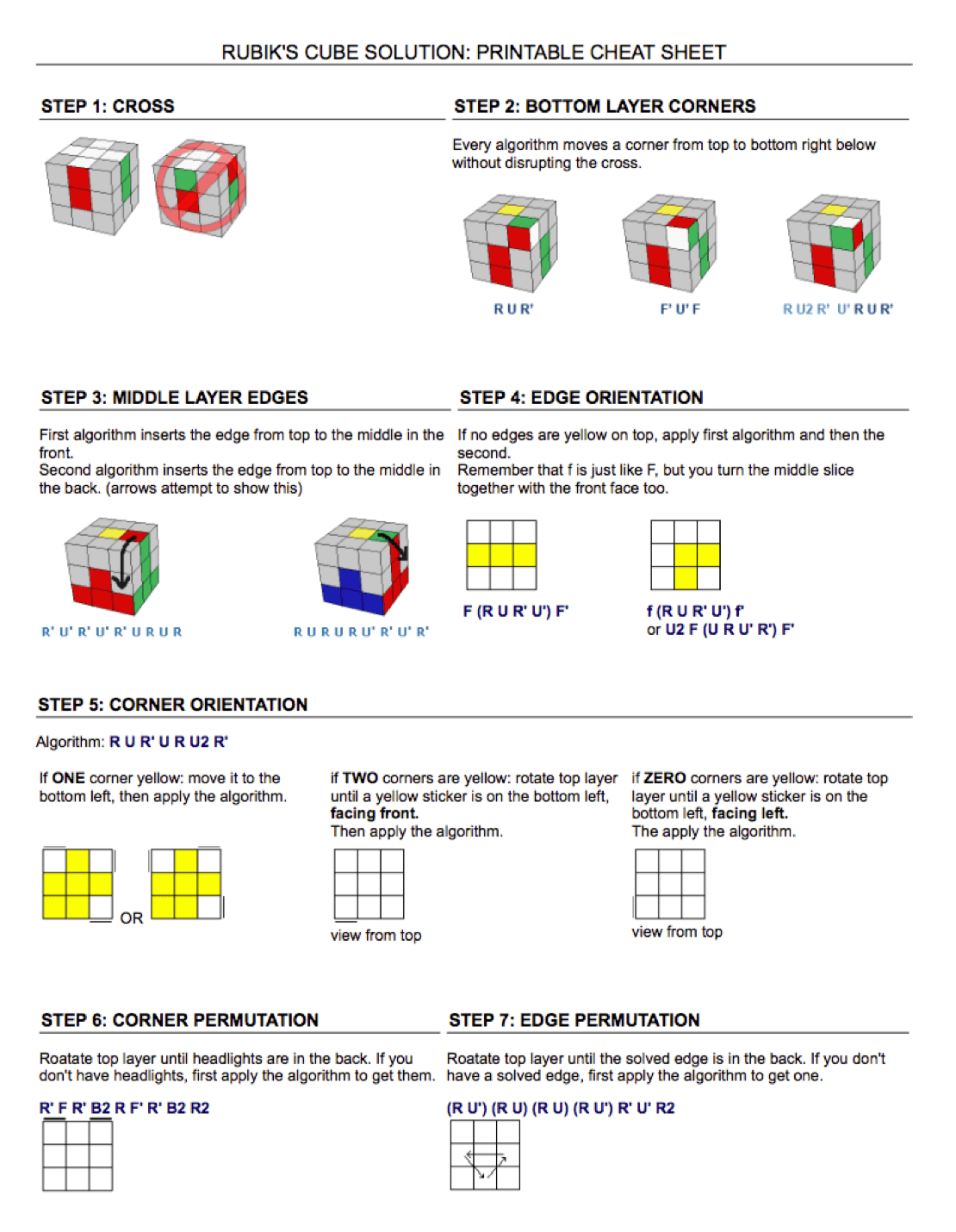 RUBIK'S CUBE SOLUTION: PRINTABLE CHEAT SHEET

STEP 1: CROSS

STEP 2: BOTTOM LAYER CORNERS

Every algorithm moves a corner from top to bottom right below without disrupting the cross.

R U R'

F' U' F

R U2 R' U' R U R'

STEP 3: MIDDLE LAYER EDGES

First algorithm inserts the edge from top to the middle in the front.
Second algorithm inserts the edge from top to the middle in the back. (arrows attempt to show this)

R' U' R' U' R' U R U R

R U R U R U' R' U' R'

STEP 4: EDGE ORIENTATION

If no edges are yellow on top, apply first algorithm and then the second.
Remember that f is just like F, but you turn the middle slice together with the front face too.

F (R U R' U') F'

f (R U R' U') f'
or U2 F (U R U' R') F'

STEP 5: CORNER ORIENTATION

Algorithm: R U R' U R U2 R'

If ONE corner yellow: move it to the bottom left, then apply the algorithm.

OR

if TWO corners are yellow: rotate top layer until a yellow sticker is on the bottom left, facing front.
Then apply the algorithm.

view from top

if ZERO corners are yellow: rotate top layer until a yellow sticker is on the bottom left, facing left.
The apply the algorithm.

view from top

STEP 6: CORNER PERMUTATION

Roatate top layer until headlights are in the back. If you don't have headlights, first apply the algorithm to get them.

R' F R' B2 R F' R' B2 R2

STEP 7: EDGE PERMUTATION

Roatate top layer until the solved edge is in the back. If you don't have a solved edge, first apply the algorithm to get one.

(R U') (R U) (R U) (R U') R' U' R2