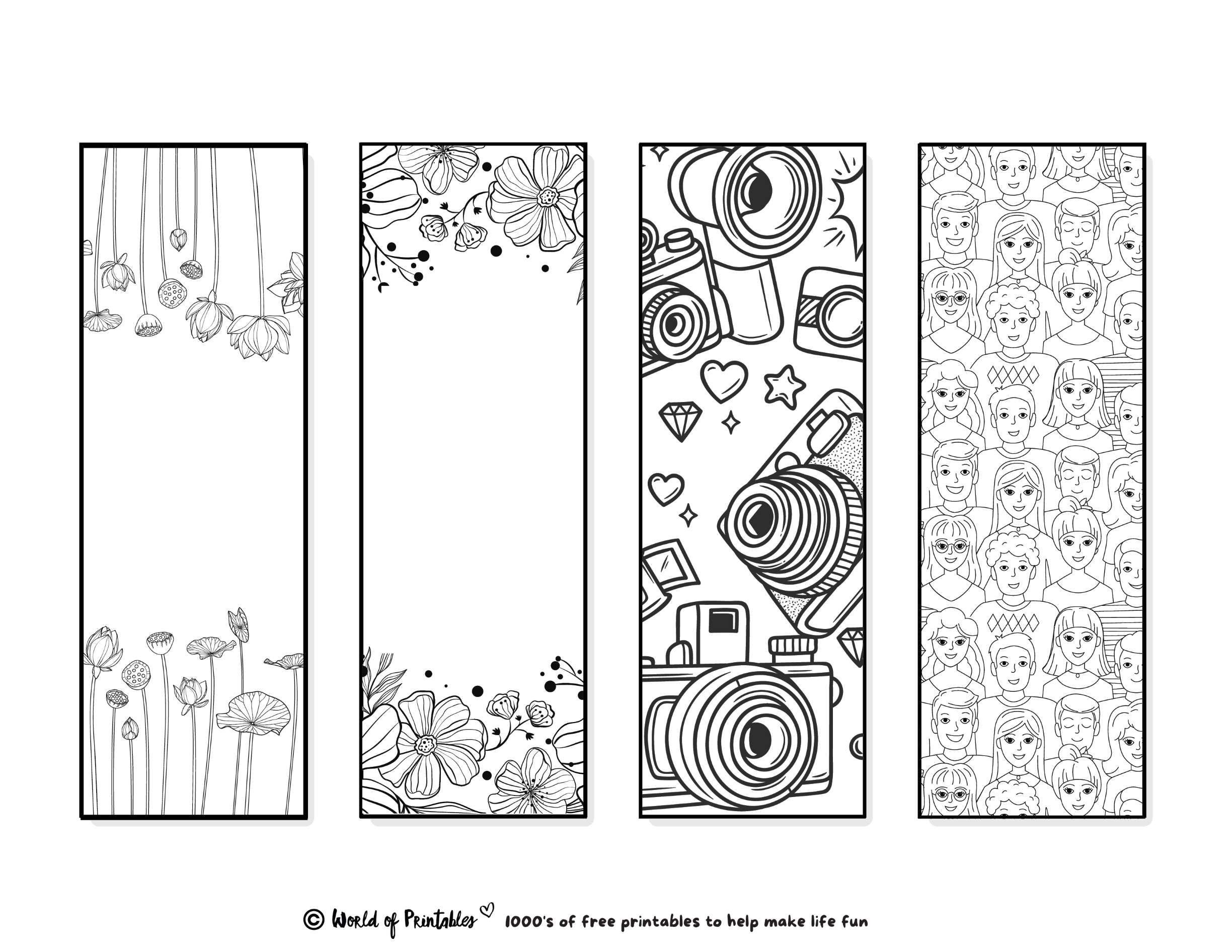 © World of Printables 1000's of free printables to help make life fun