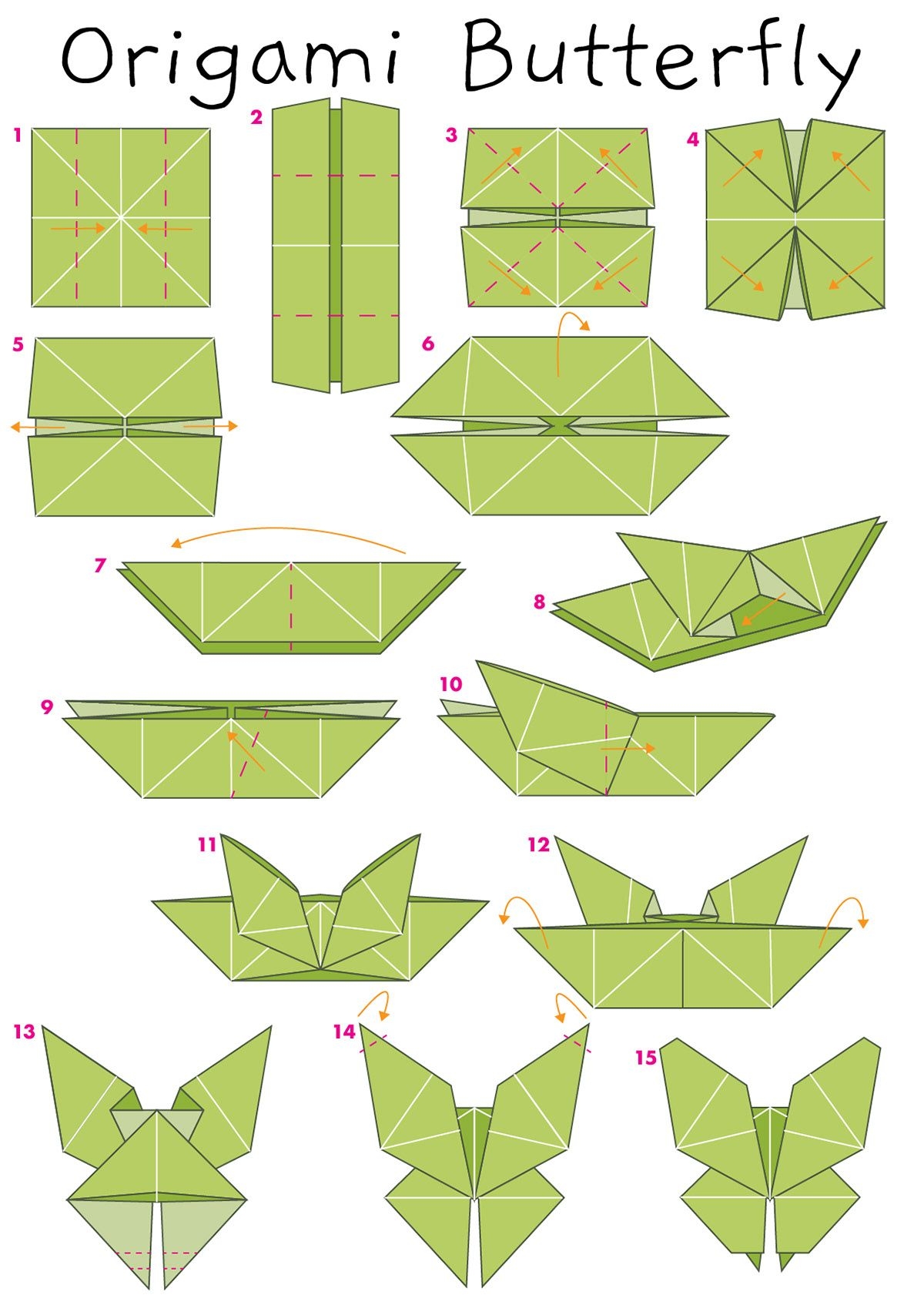 Origami Butterfly

1

2

3

4

5

6

7

8

9

10

11

12

13

14

15