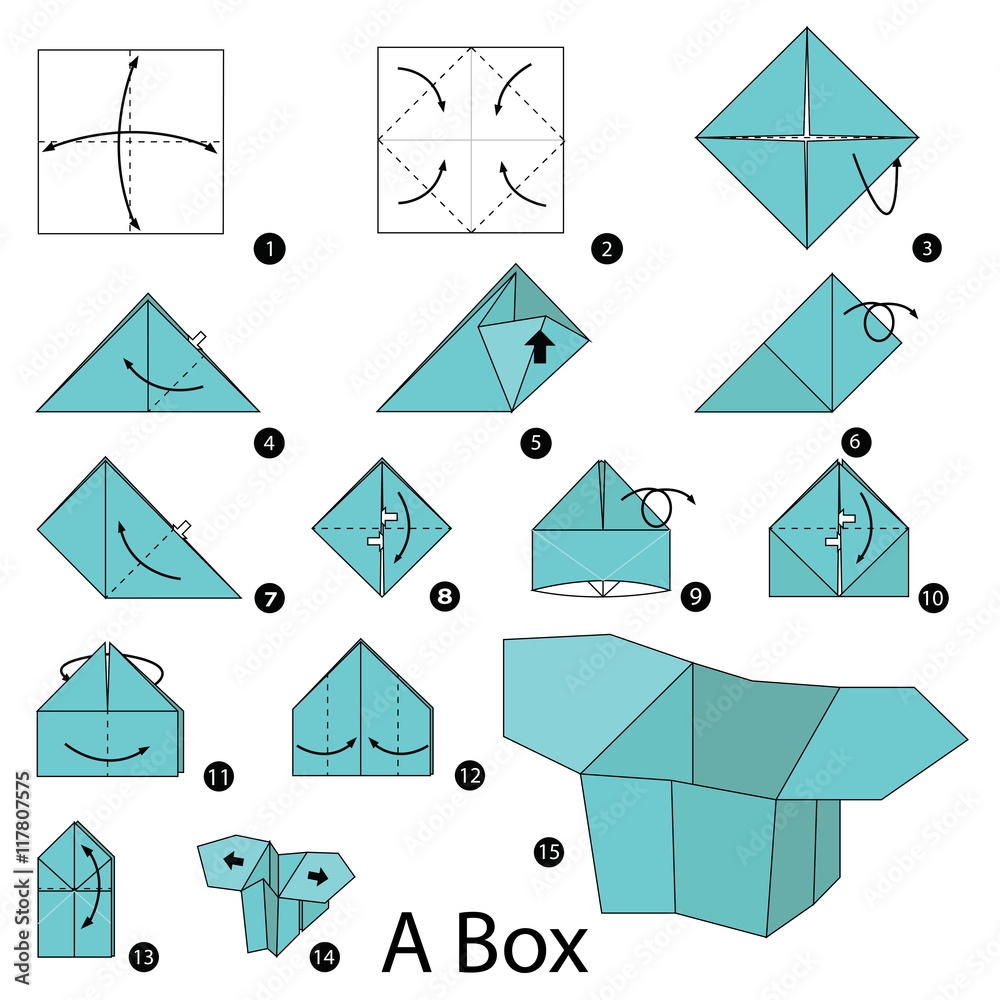 1
2
3
4
5
6
7
8
9
10
11
12
13
14
15
A Box
Adobe Stock | #117807575