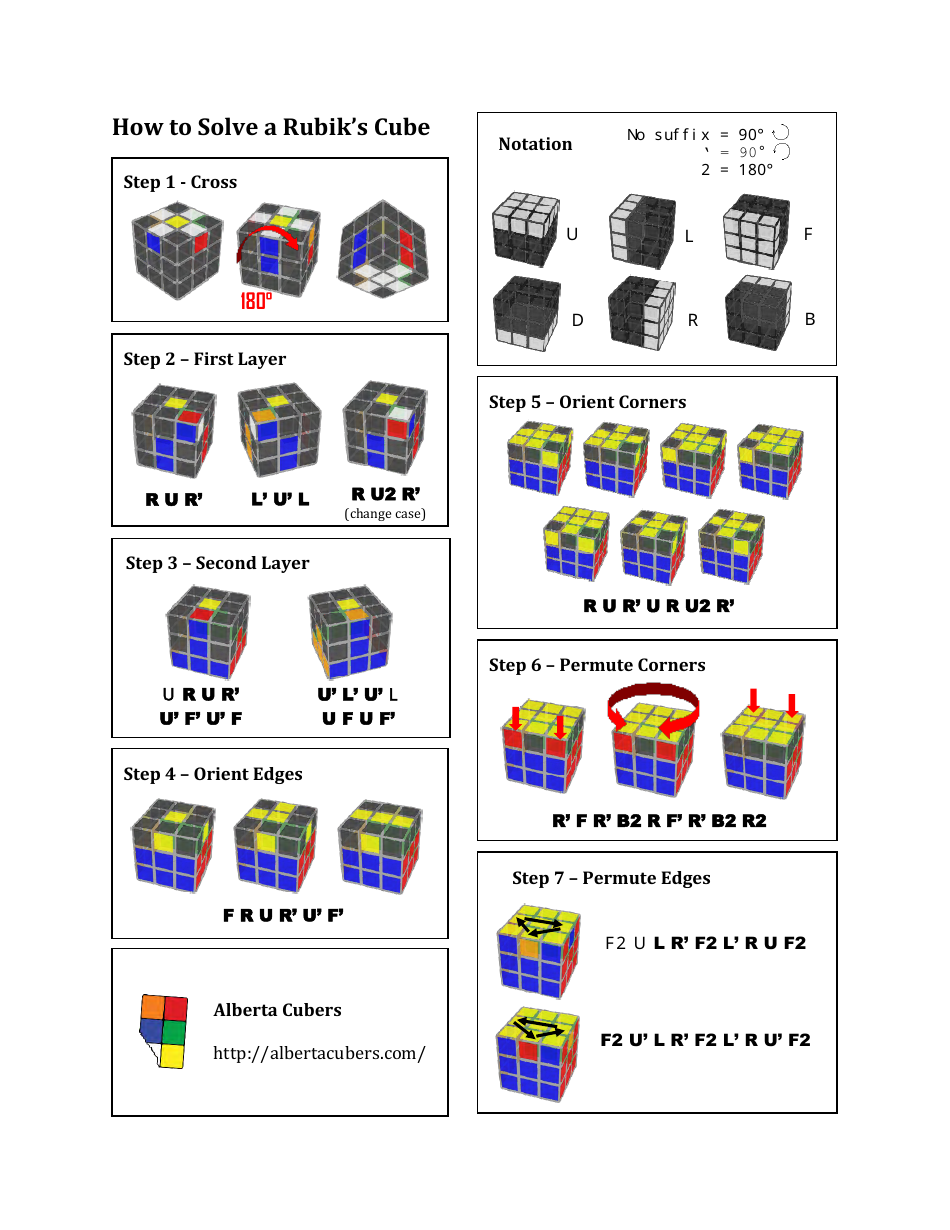 How to Solve a Rubik's Cube

Step 1 - Cross

180°

Step 2 – First Layer

R U R'     L' U' L     R U2 R'
(change case)

Step 3 – Second Layer

U R U R'
U' F' U' F

U' L' U' L
U F U F'

Step 4 – Orient Edges

F R U R' U' F'

Alberta Cubers

http://albertacubers.com/

Notation

No suffix = 90°
' = 90°
2 = 180°

U     L     F
D     R     B

Step 5 – Orient Corners

R U R' U R U2 R'

Step 6 – Permute Corners

R' F R' B2 R F' R' B2 R2

Step 7 – Permute Edges

F2 U L R' F2 L' R U F2

F2 U' L R' F2 L' R U' F2